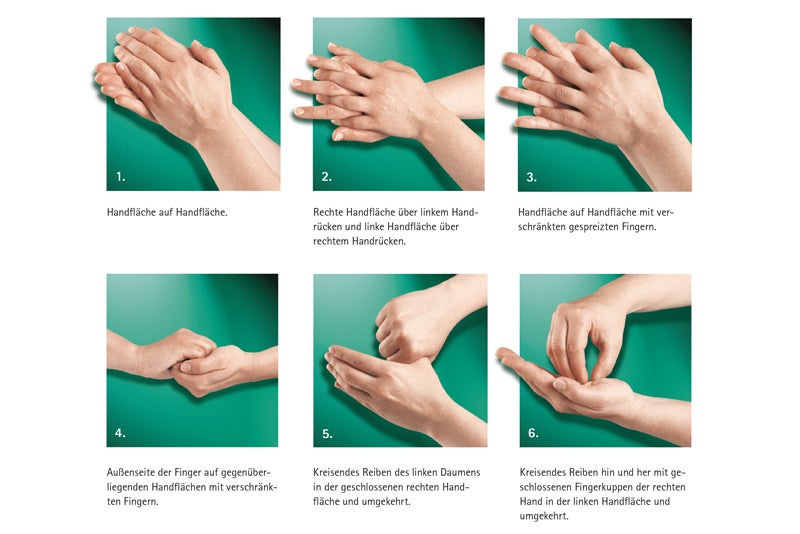 1.

Handfläche auf Handfläche.

2.

Rechte Handfläche über linkem Handrücken und linke Handfläche über rechtem Handrücken.

3.

Handfläche auf Handfläche mit verschränkten gespreizten Fingern.

4.

Außenseite der Finger auf gegenüberliegenden Handflächen mit verschränkten Fingern.

5.

Kreisendes Reiben des linken Daumens in der geschlossenen rechten Handfläche und umgekehrt.

6.

Kreisendes Reiben hin und her mit geschlossenen Fingerkuppen der rechten Hand in der linken Handfläche und umgekehrt.