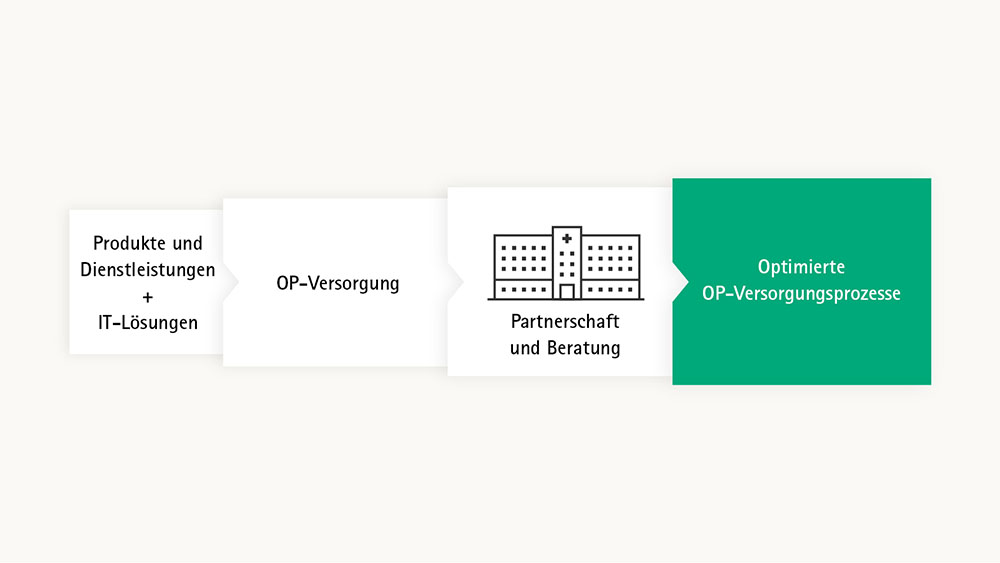 Produkte und Dienstleistungen + IT-Lösungen

OP-Versorgung

Partnerschaft und Beratung

Optimierte OP-Versorgungsprozesse